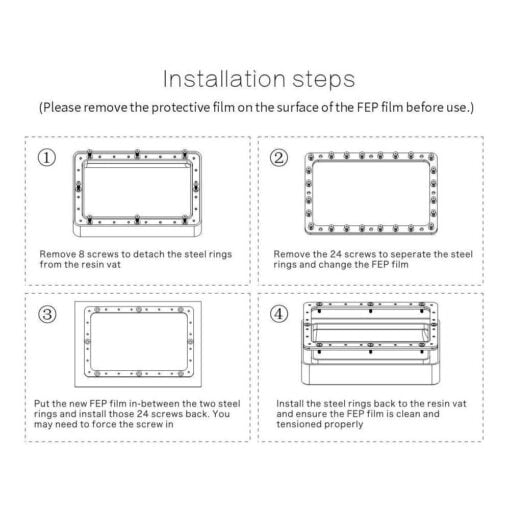 Installation steps

(Please remove the protective film on the surface of the FEP film before use.)

①

Remove 8 screws to detach the steel rings from the resin vat

②

Remove the 24 screws to seperate the steel rings and change the FEP film

③

Put the new FEP film in-between the two steel rings and install those 24 screws back. You may need to force the screw in

④

Install the steel rings back to the resin vat and ensure the FEP film is clean and tensioned properly